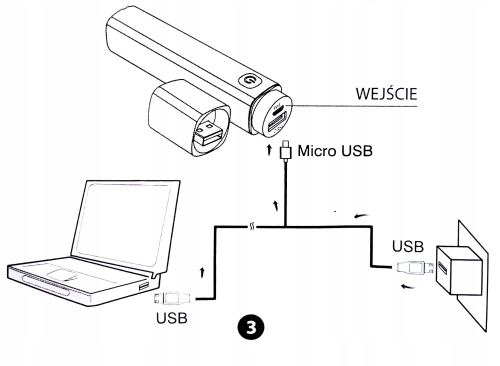 WEJŚCIE

Micro USB

USB

USB

3